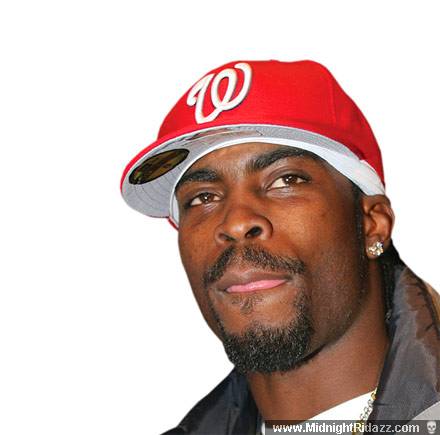 W

www.MidnightRidazz.com